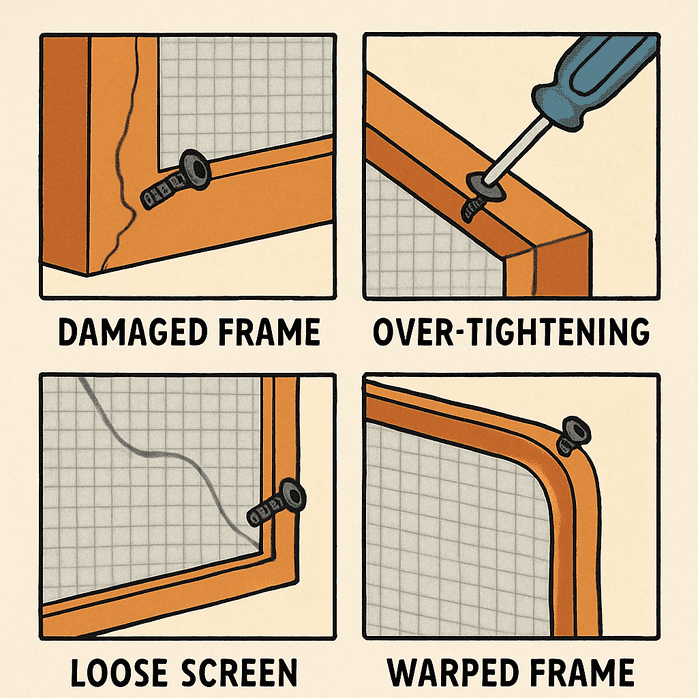 DAMAGED FRAME

OVER-TIGHTENING

LOOSE SCREEN

WARPED FRAME